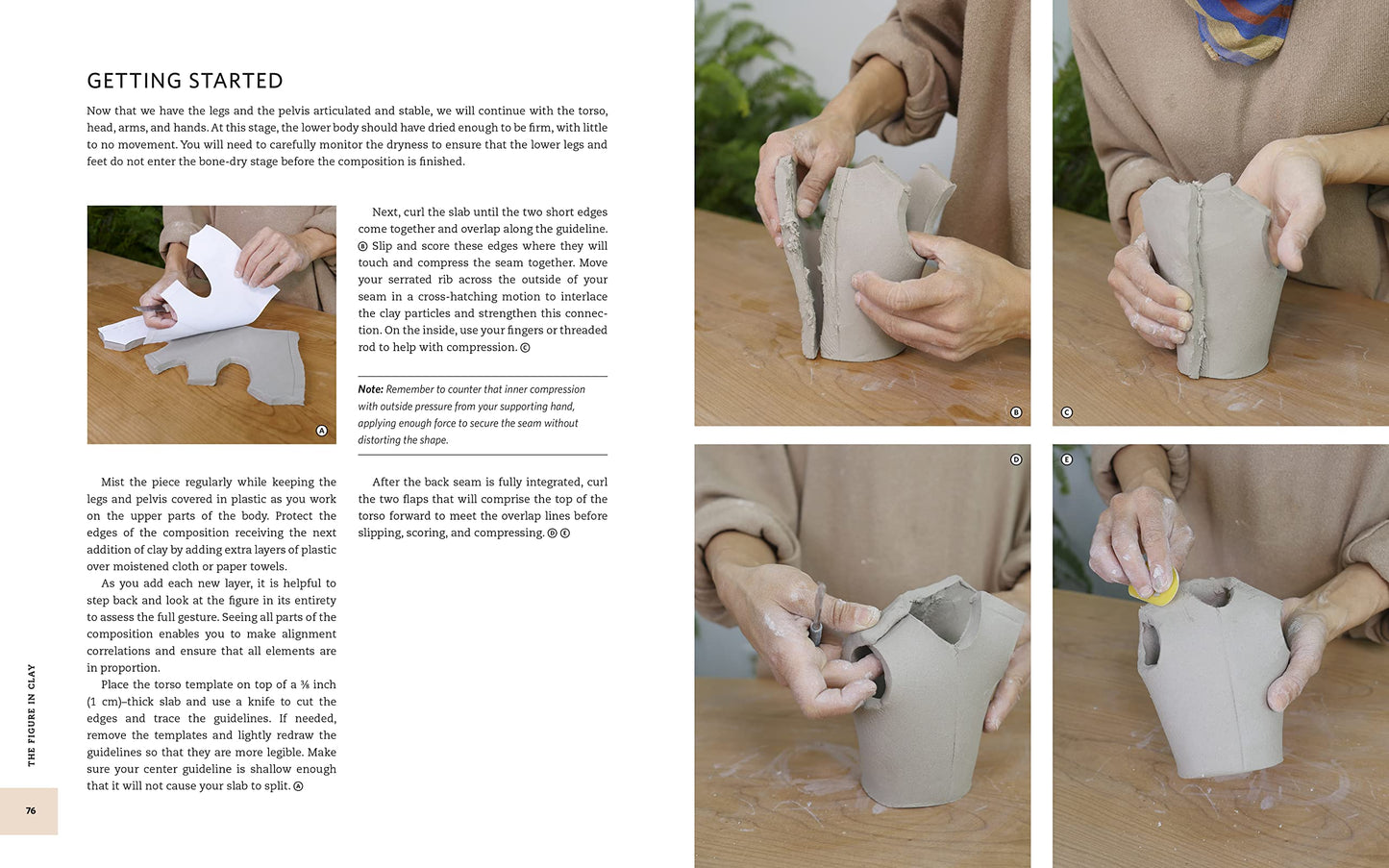 GETTING STARTED

Now that we have the legs and the pelvis articulated and stable, we will continue with the torso, head, arms, and hands. At this stage, the lower body should have dried enough to be firm, with little to no movement. You will need to carefully monitor the dryness to ensure that the lower legs and feet do not enter the bone-dry stage before the composition is finished.

A

Mist the piece regularly while keeping the legs and pelvis covered in plastic as you work on the upper parts of the body. Protect the edges of the composition receiving the next addition of clay by adding extra layers of plastic over moistened cloth or paper towels.

As you add each new layer, it is helpful to step back and look at the figure in its entirety to assess the full gesture. Seeing all parts of the composition enables you to make alignment correlations and ensure that all elements are in proportion.

Place the torso template on top of a ⅜ inch (1 cm)–thick slab and use a knife to cut the edges and trace the guidelines. If needed, remove the templates and lightly redraw the guidelines so that they are more legible. Make sure your center guideline is shallow enough that it will not cause your slab to split. Ⓐ

Next, curl the slab until the two short edges come together and overlap along the guideline. Ⓑ Slip and score these edges where they will touch and compress the seam together. Move your serrated rib across the outside of your seam in a cross-hatching motion to interlace the clay particles and strengthen this connection. On the inside, use your fingers or threaded rod to help with compression. Ⓒ

Note: Remember to counter that inner compression with outside pressure from your supporting hand, applying enough force to secure the seam without distorting the shape.

After the back seam is fully integrated, curl the two flaps that will comprise the top of the torso forward to meet the overlap lines before slipping, scoring, and compressing. Ⓓ Ⓔ

B

C

D

E

THE FIGURE IN CLAY

76